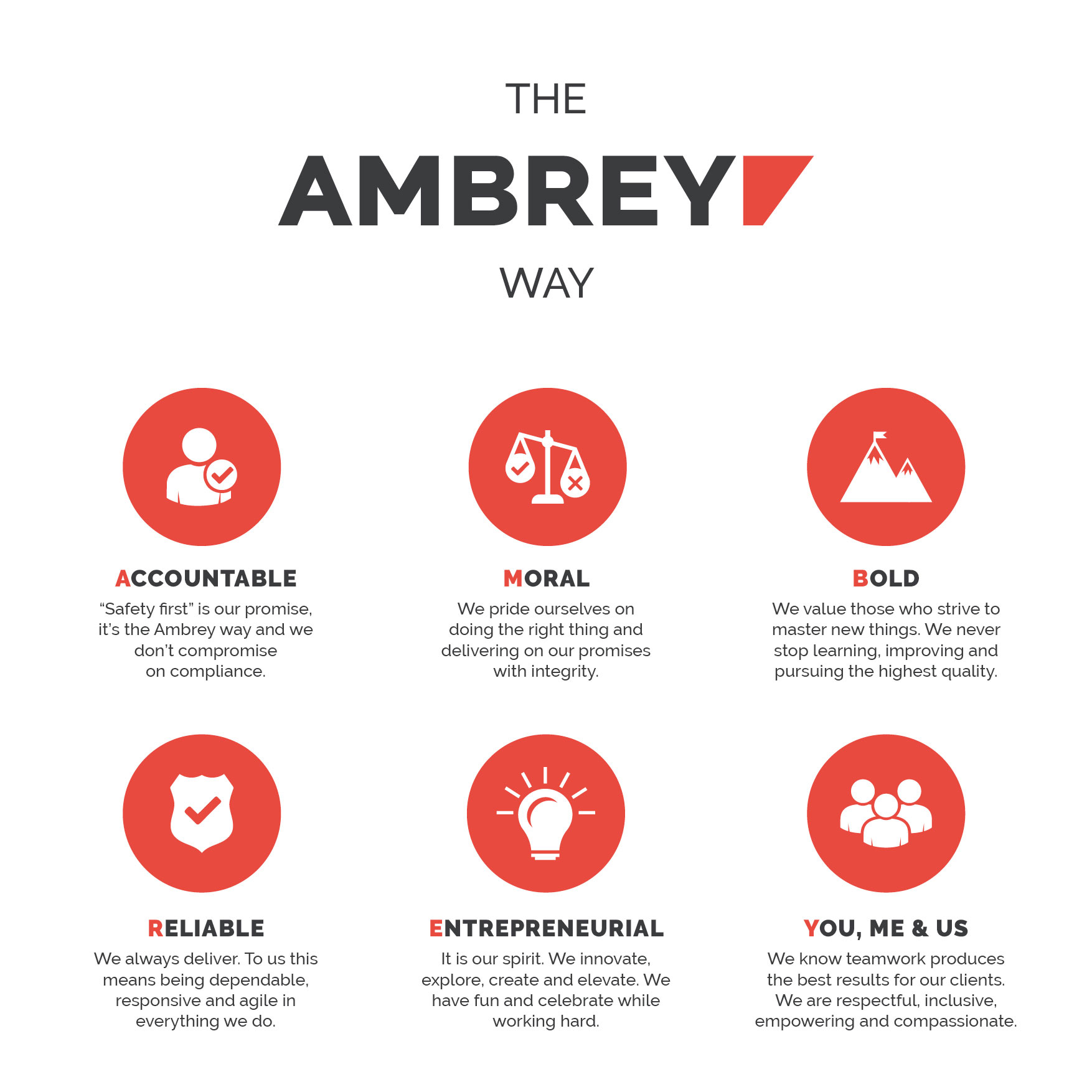 THE

AMBREY

WAY

ACCOUNTABLE

“Safety first” is our promise, it’s the Ambrey way and we don’t compromise on compliance.

MORAL

We pride ourselves on doing the right thing and delivering on our promises with integrity.

BOLD

We value those who strive to master new things. We never stop learning, improving and pursuing the highest quality.

RELIABLE

We always deliver. To us this means being dependable, responsive and agile in everything we do.

ENTREPRENEURIAL

It is our spirit. We innovate, explore, create and elevate. We have fun and celebrate while working hard.

YOU, ME & US

We know teamwork produces the best results for our clients. We are respectful, inclusive, empowering and compassionate.