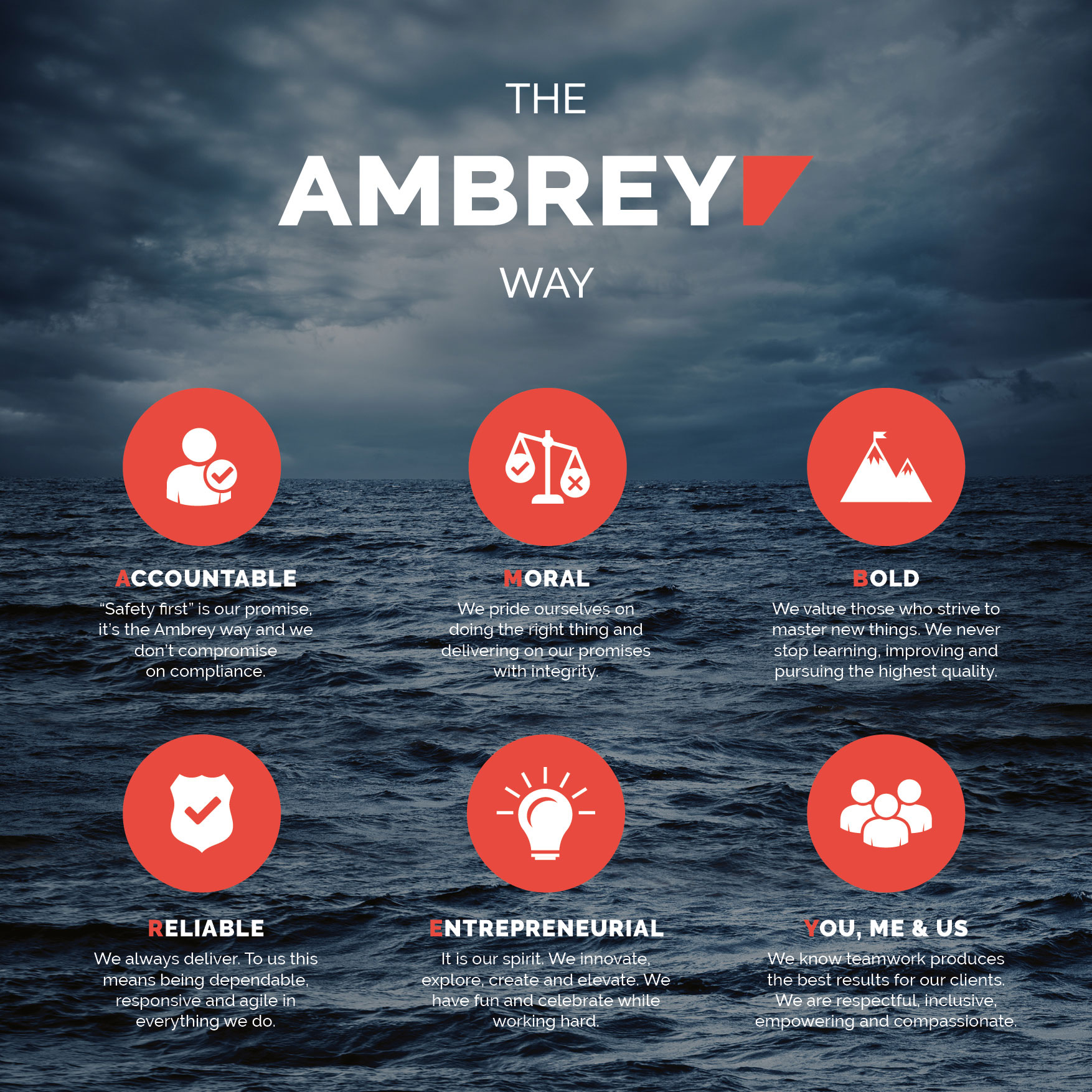 THE
AMBREY
WAY

ACCOUNTABLE
"Safety first" is our promise, it's the Ambrey way and we don't compromise on compliance.

MORAL
We pride ourselves on doing the right thing and delivering on our promises with integrity.

BOLD
We value those who strive to master new things. We never stop learning, improving and pursuing the highest quality.

RELIABLE
We always deliver. To us this means being dependable, responsive and agile in everything we do.

ENTREPRENEURIAL
It is our spirit. We innovate, explore, create and elevate. We have fun and celebrate while working hard.

YOU, ME & US
We know teamwork produces the best results for our clients. We are respectful, inclusive, empowering and compassionate.