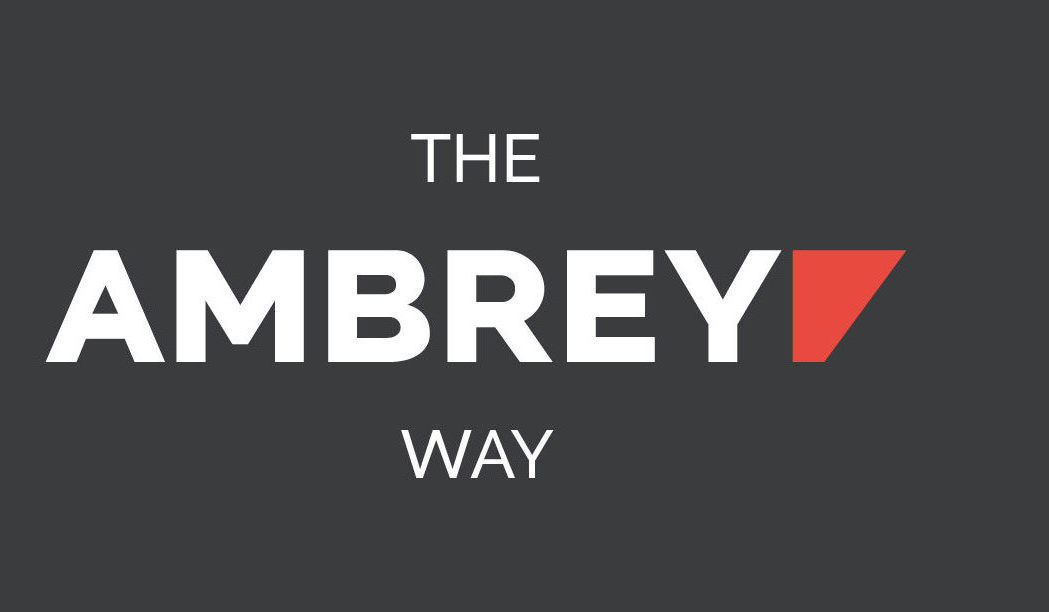 THE

AMBREY

WAY